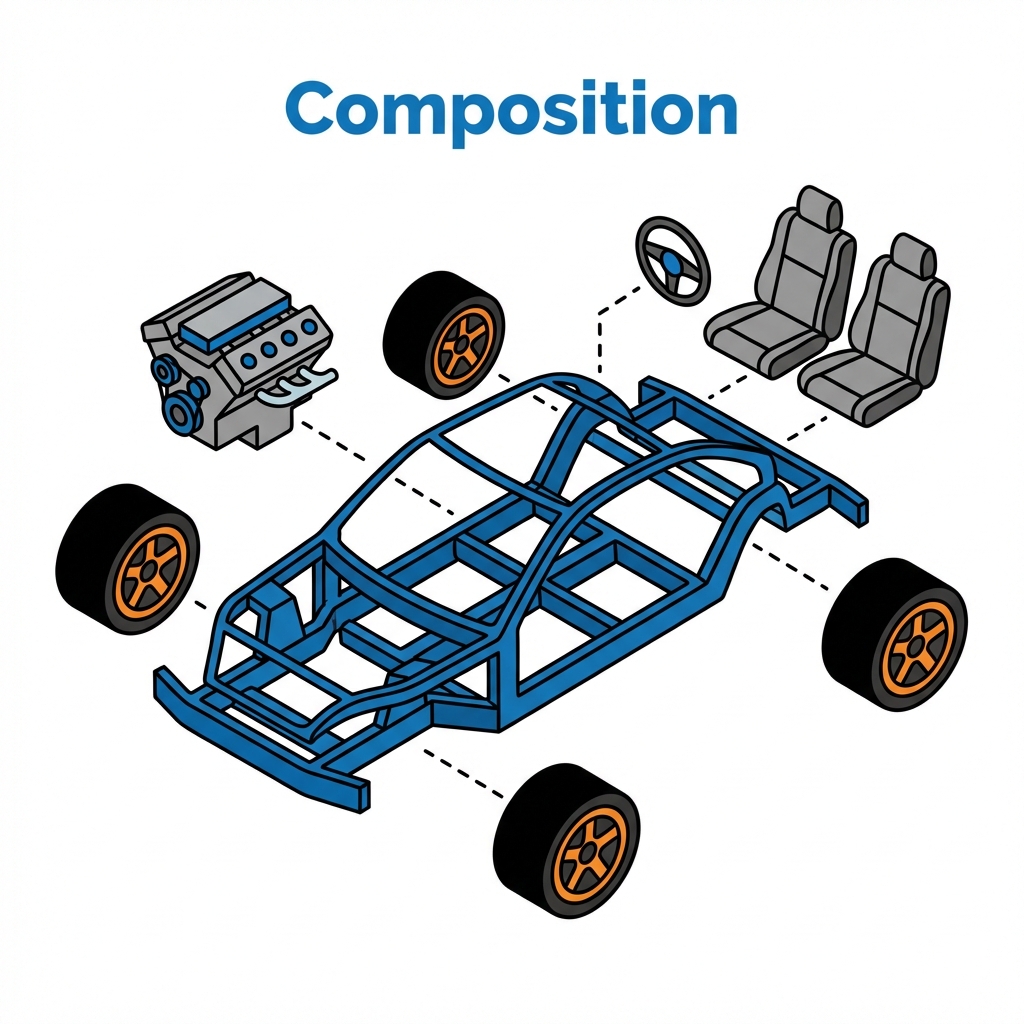 Composition